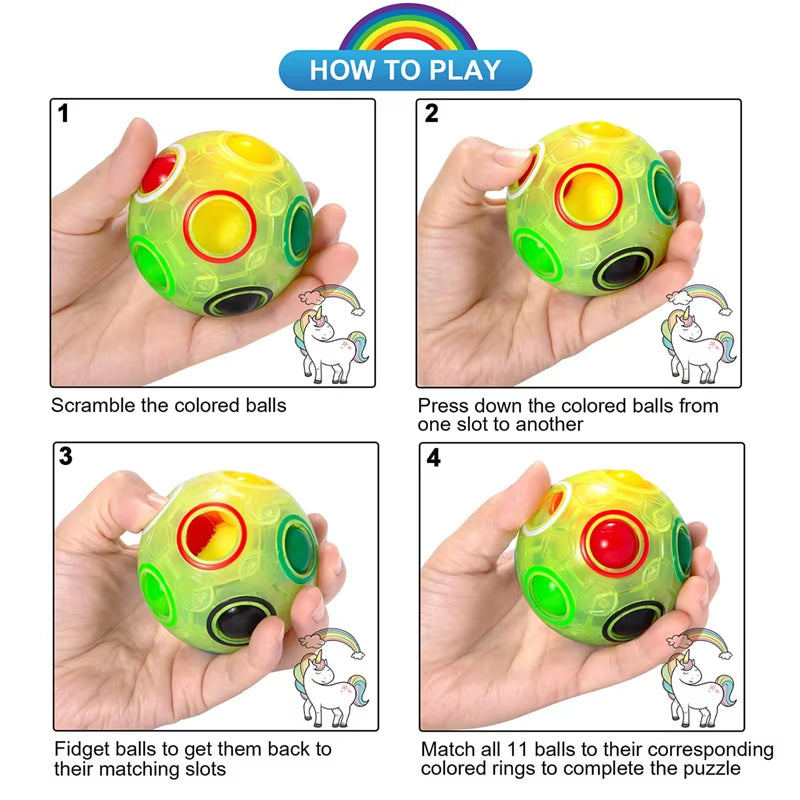 HOW TO PLAY

1

Scramble the colored balls

2

Press down the colored balls from one slot to another

3

Fidget balls to get them back to their matching slots

4

Match all 11 balls to their corresponding colored rings to complete the puzzle